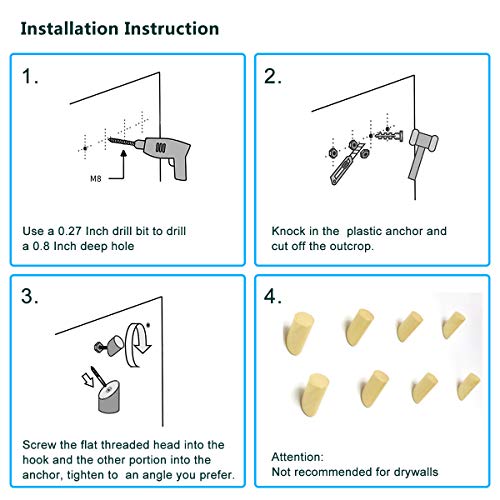 Installation Instruction

1.

M8

Use a 0.27 Inch drill bit to drill a 0.8 Inch deep hole

2.

Knock in the plastic anchor and cut off the outcrop.

3.

Screw the flat threaded head into the hook and the other portion into the anchor, tighten to an angle you prefer.

4.

Attention:
Not recommended for drywalls