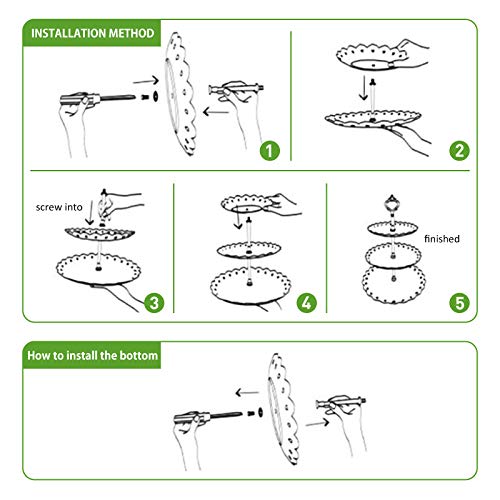 INSTALLATION METHOD

1

2

screw into

3

4

finished

5

How to install the bottom