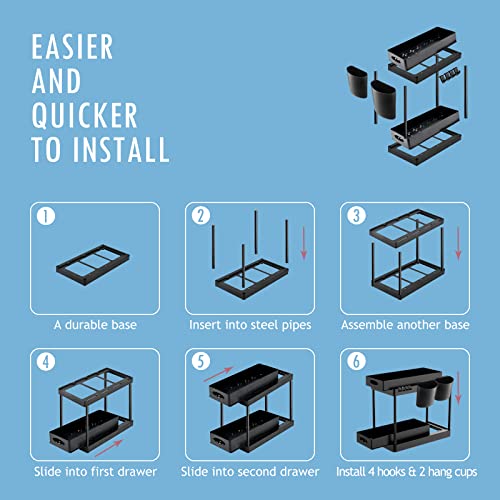 EASIER AND QUICKER TO INSTALL

1

A durable base

2

Insert into steel pipes

3

Assemble another base

4

Slide into first drawer

5

Slide into second drawer

6

Install 4 hooks & 2 hang cups