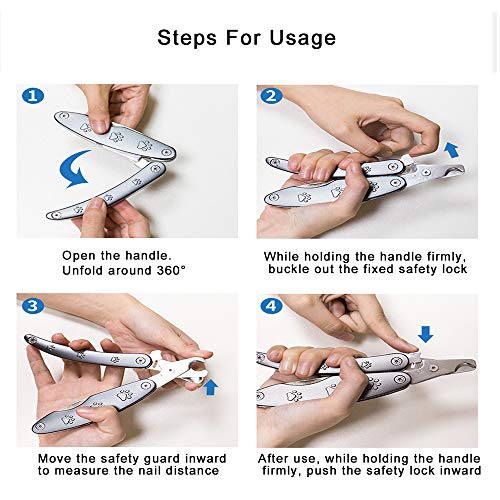 Steps For Usage

1

Open the handle.
Unfold around 360°

2

While holding the handle firmly, buckle out the fixed safety lock

3

Move the safety guard inward to measure the nail distance

4

After use, while holding the handle firmly, push the safety lock inward