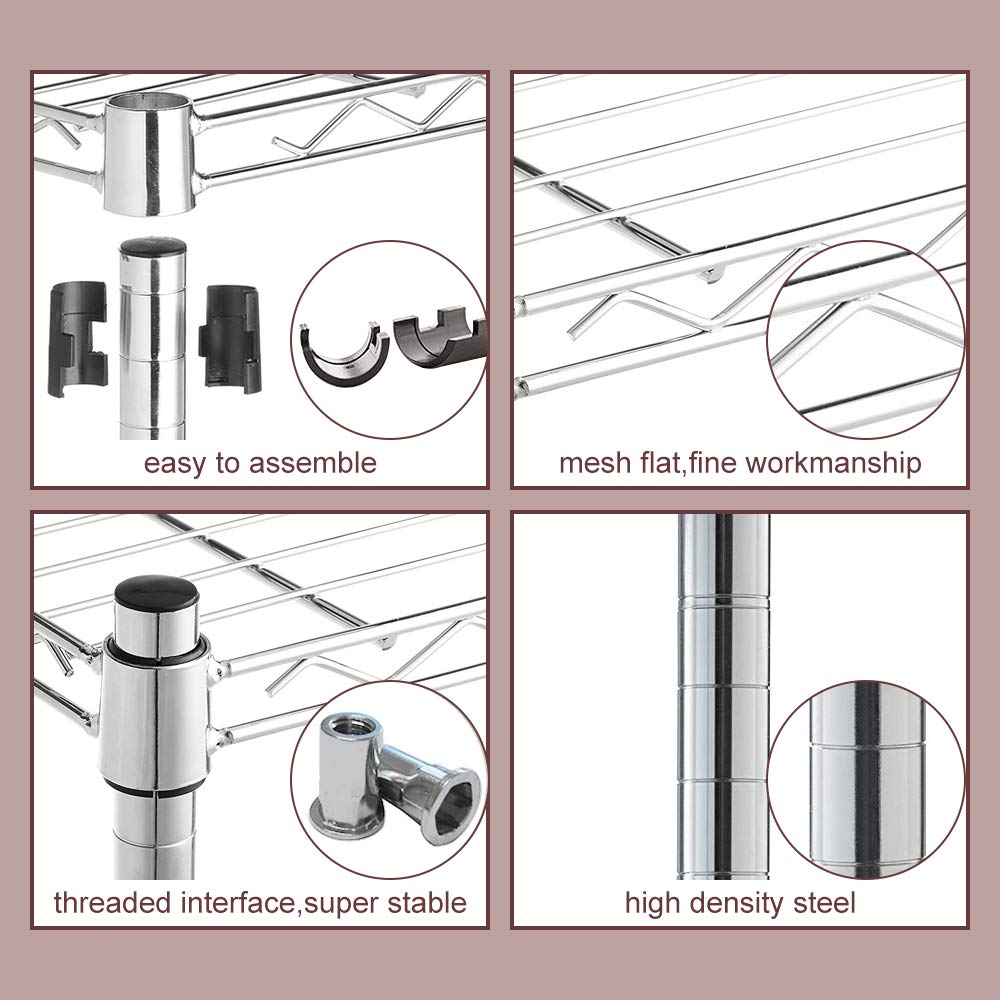 easy to assemble

mesh flat,fine workmanship

threaded interface,super stable

high density steel