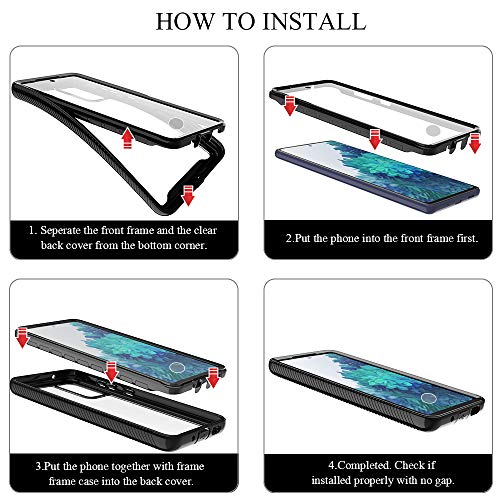 HOW TO INSTALL

1. Seperate the front frame and the clear back cover from the bottom corner.

2.Put the phone into the front frame first.

3.Put the phone together with frame frame case into the back cover.

4.Completed. Check if installed properly with no gap.