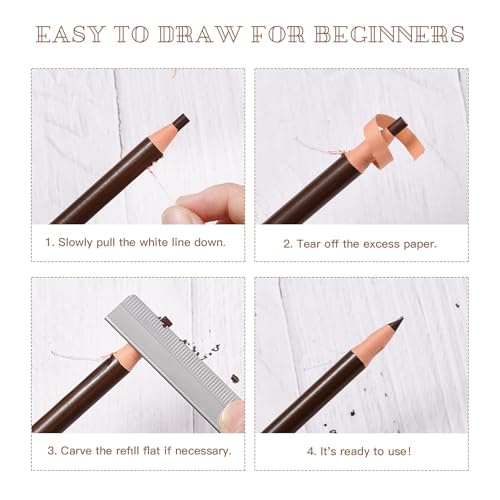 EASY TO DRAW FOR BEGINNERS

1. Slowly pull the white line down.

2. Tear off the excess paper.

3. Carve the refill flat if necessary.

4. It's ready to use!