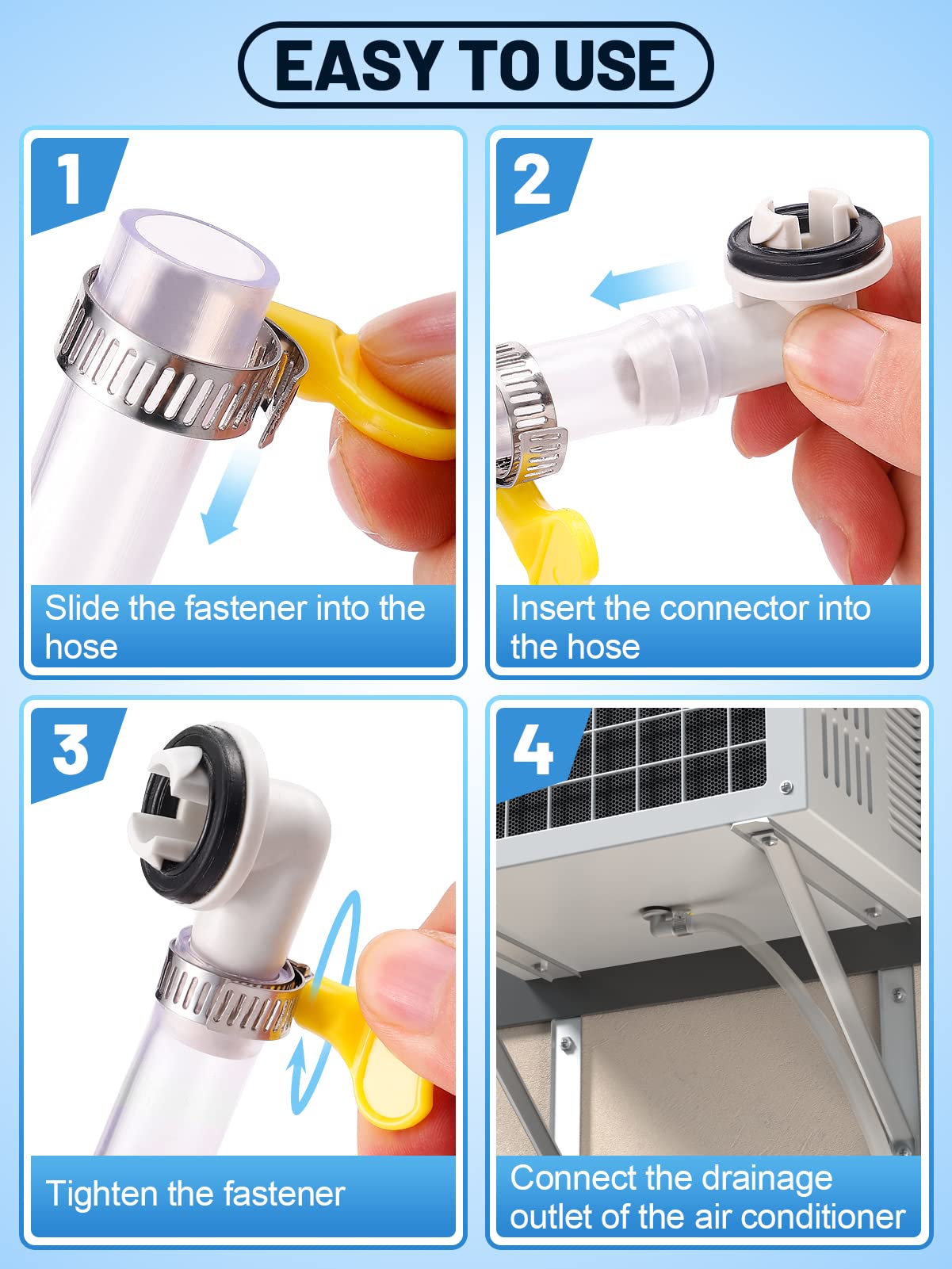 EASY TO USE

1

Slide the fastener into the hose

2

Insert the connector into the hose

3

Tighten the fastener

4

Connect the drainage outlet of the air conditioner