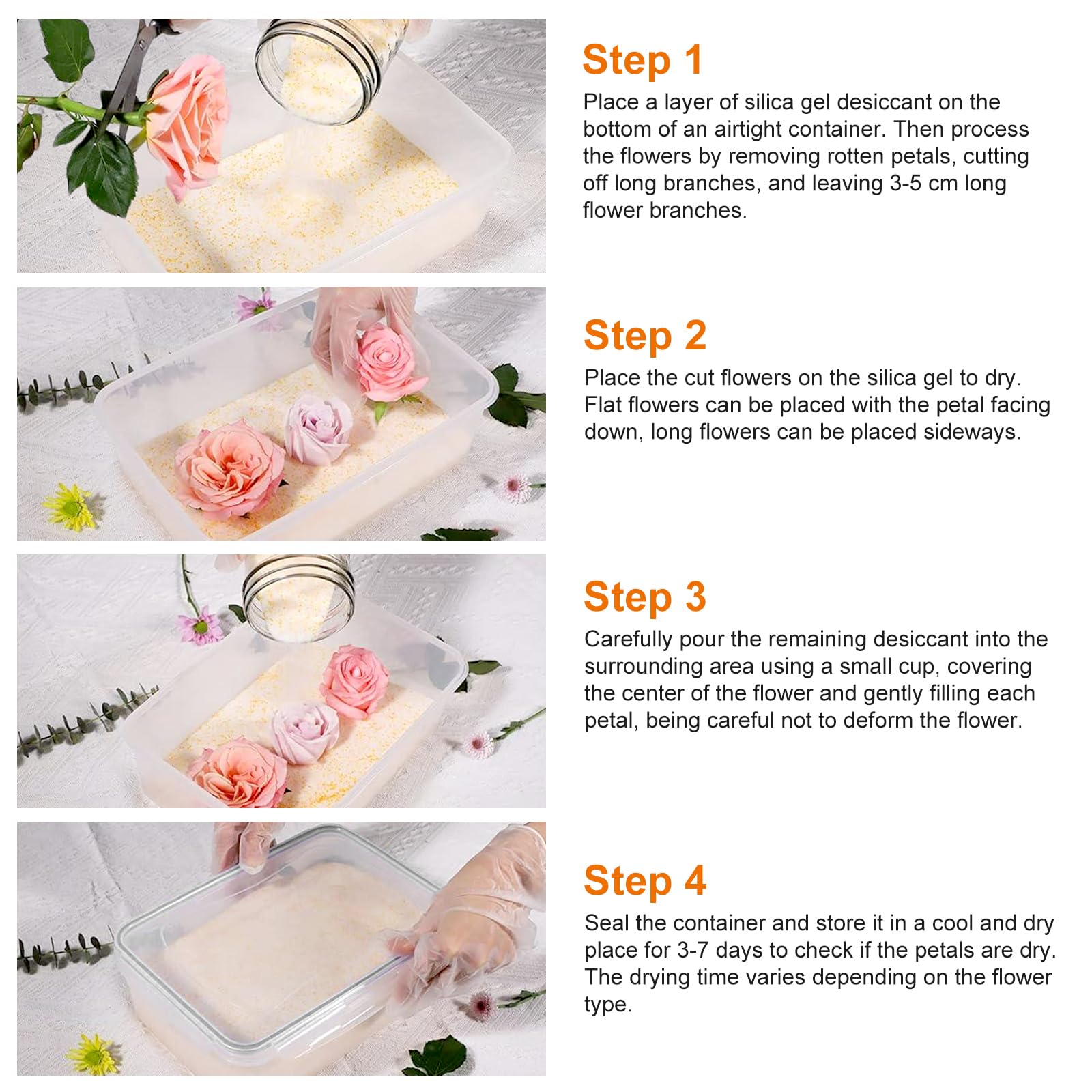 Step 1

Place a layer of silica gel desiccant on the bottom of an airtight container. Then process the flowers by removing rotten petals, cutting off long branches, and leaving 3-5 cm long flower branches.

Step 2

Place the cut flowers on the silica gel to dry. Flat flowers can be placed with the petal facing down, long flowers can be placed sideways.

Step 3

Carefully pour the remaining desiccant into the surrounding area using a small cup, covering the center of the flower and gently filling each petal, being careful not to deform the flower.

Step 4

Seal the container and store it in a cool and dry place for 3-7 days to check if the petals are dry. The drying time varies depending on the flower type.