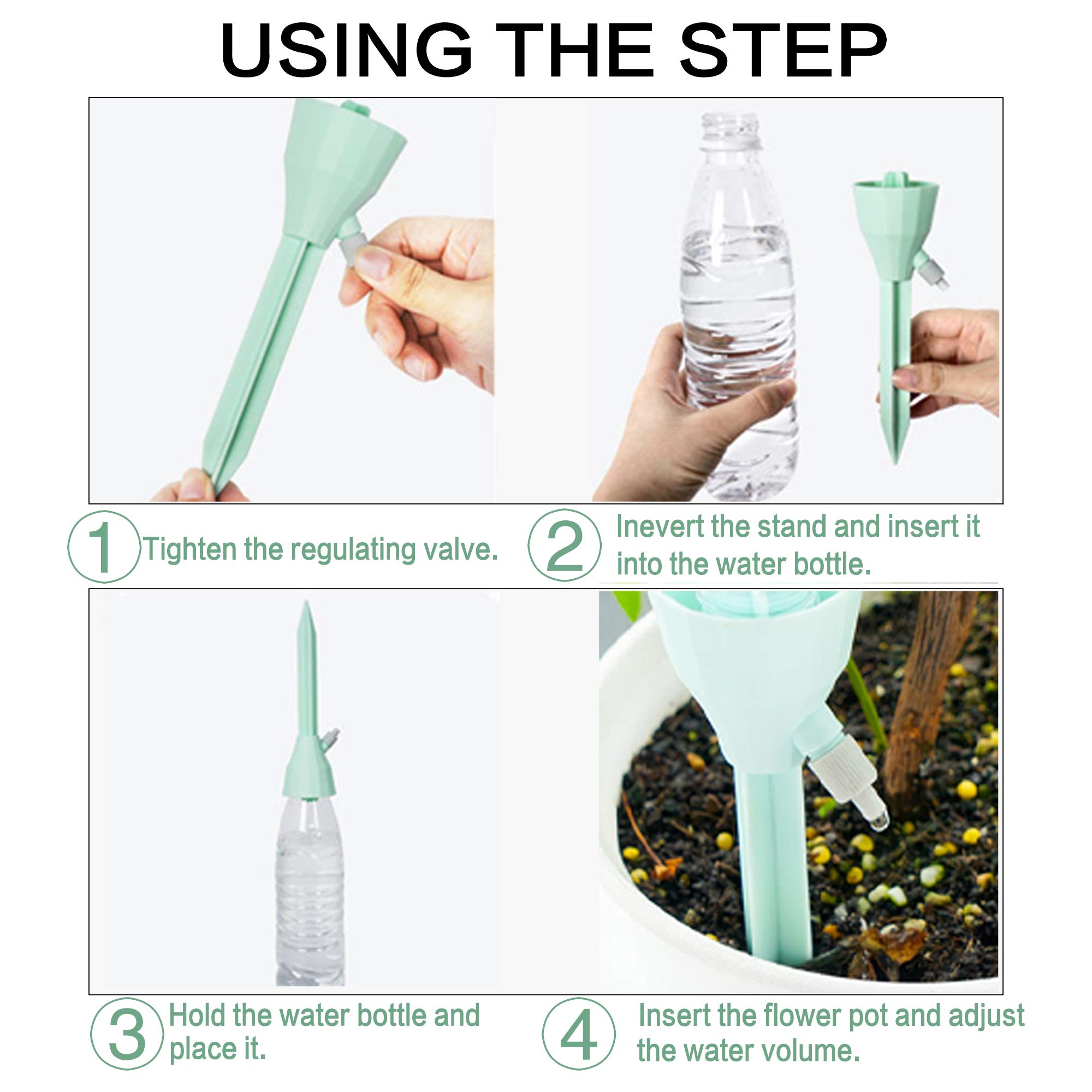 USING THE STEP

1 Tighten the regulating valve.

2 Inevert the stand and insert it into the water bottle.

3 Hold the water bottle and place it.

4 Insert the flower pot and adjust the water volume.