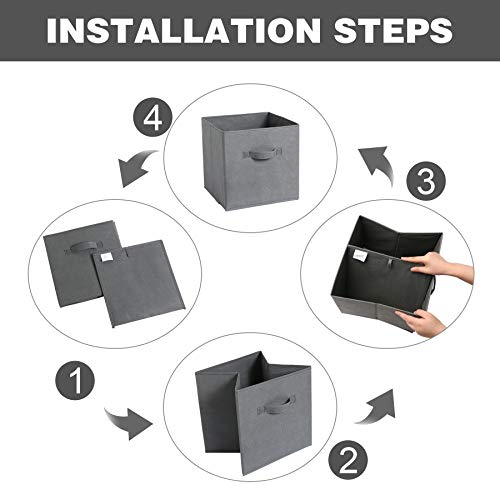 INSTALLATION STEPS

4

3

1

2