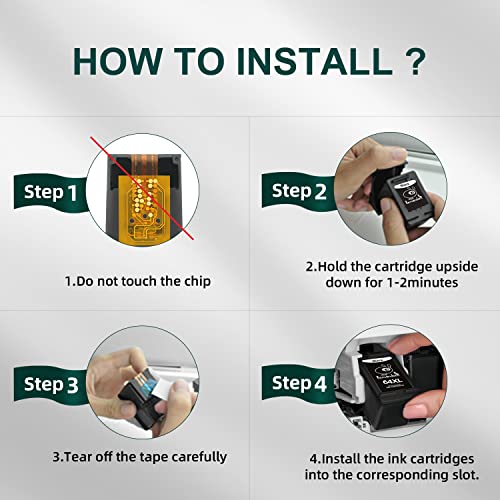 HOW TO INSTALL ?

Step 1

1.Do not touch the chip

Step 2

2.Hold the cartridge upside down for 1-2minutes

Step 3

3.Tear off the tape carefully

Step 4

64XL

4.Install the ink cartridges into the corresponding slot.