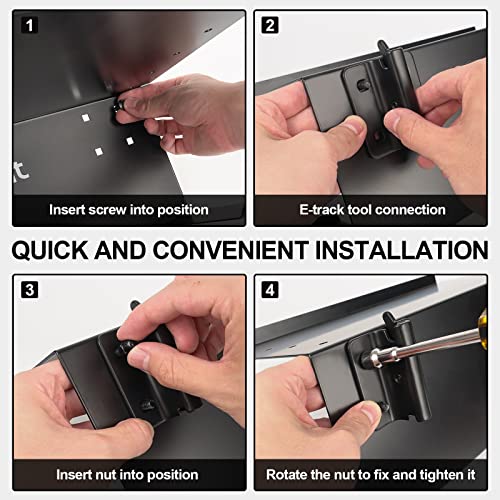 1

Insert screw into position

2

E-track tool connection

QUICK AND CONVENIENT INSTALLATION

3

Insert nut into position

4

Rotate the nut to fix and tighten it