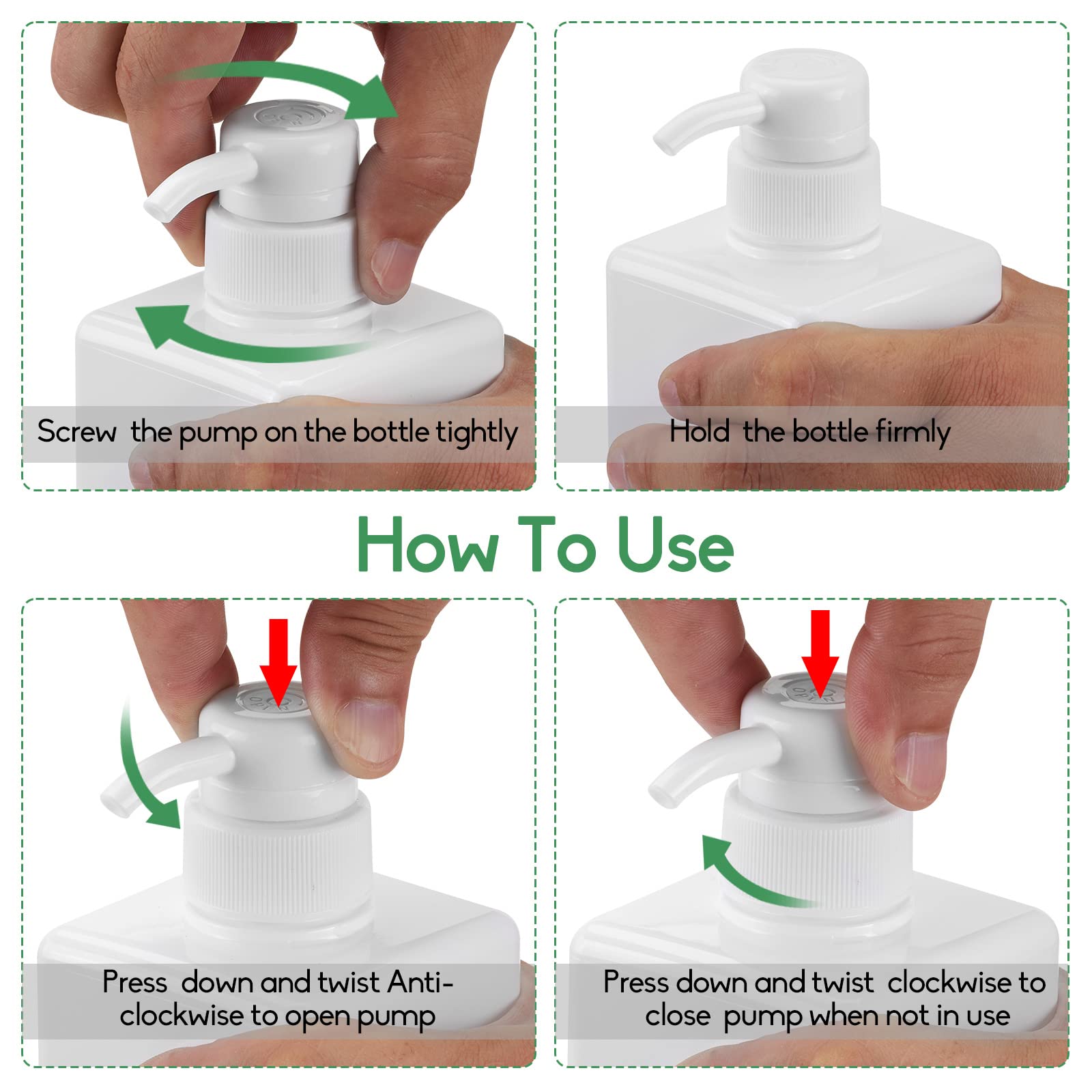 Screw the pump on the bottle tightly

Hold the bottle firmly

How To Use

Press down and twist Anti-clockwise to open pump

Press down and twist clockwise to close pump when not in use