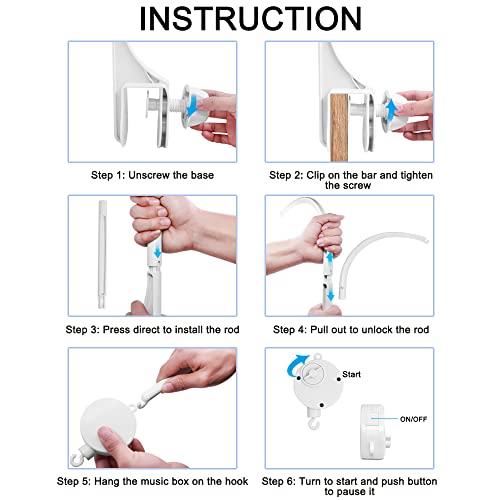 INSTRUCTION

Step 1: Unscrew the base

Step 2: Clip on the bar and tighten the screw

Step 3: Press direct to install the rod

Step 4: Pull out to unlock the rod

Step 5: Hang the music box on the hook

Start

ON/OFF

Step 6: Turn to start and push button to pause it