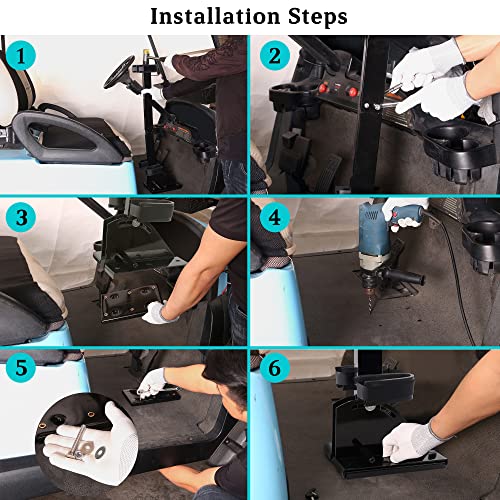 Installation Steps

1

2

3

4

5

6