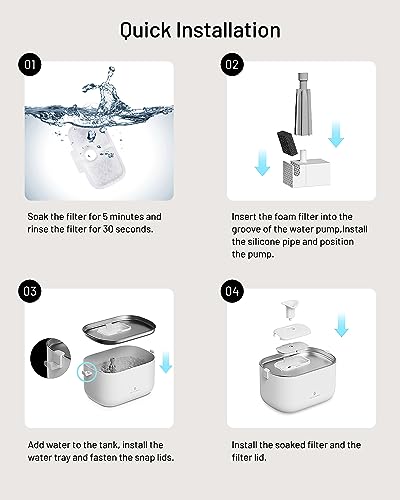 Quick Installation

01

Soak the filter for 5 minutes and rinse the filter for 30 seconds.

02

Insert the foam filter into the groove of the water pump.Install the silicone pipe and position the pump.

03

Add water to the tank, install the water tray and fasten the snap lids.

04

Install the soaked filter and the filter lid.