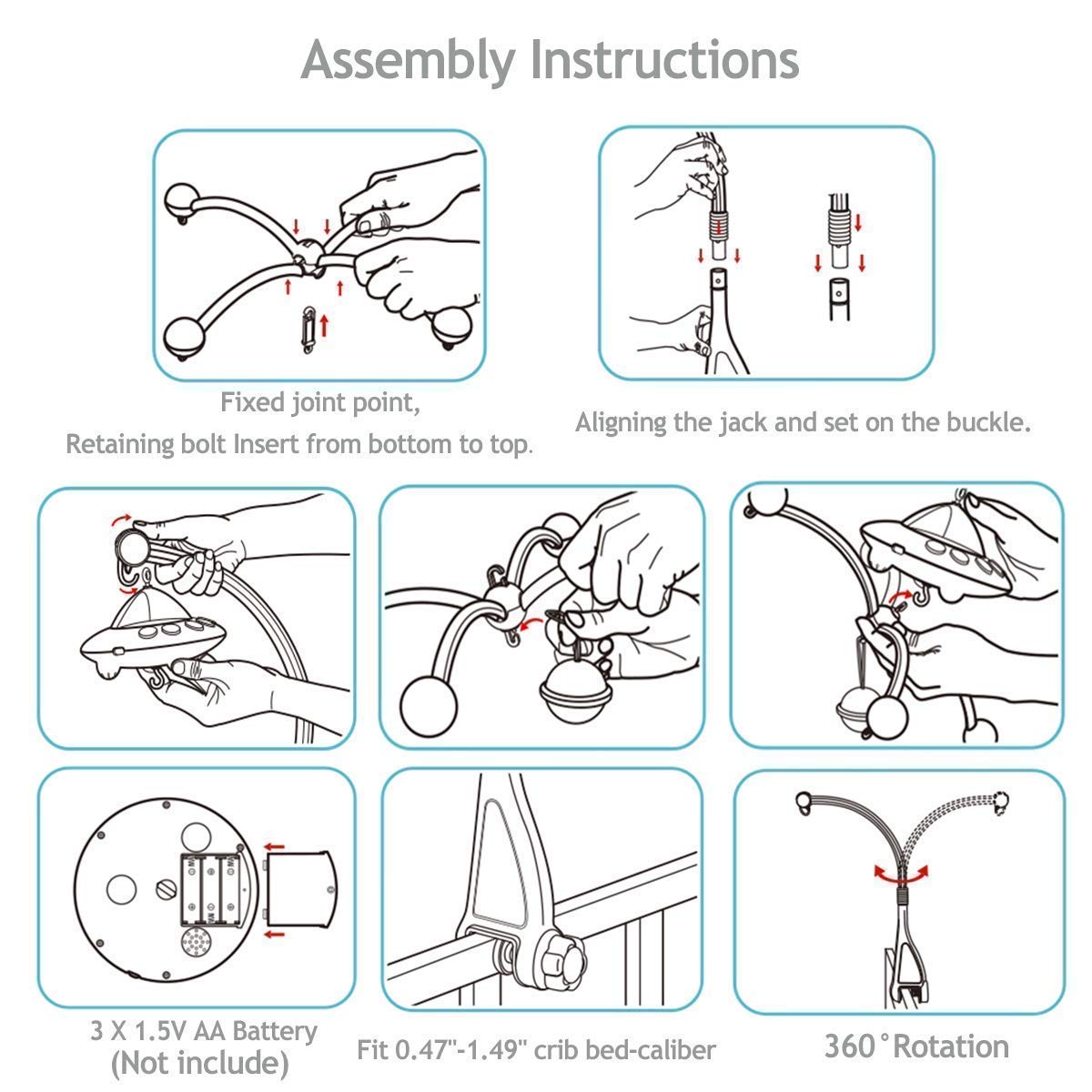 Assembly Instructions

Fixed joint point,
Retaining bolt Insert from bottom to top.

Aligning the jack and set on the buckle.

3 X 1.5V AA Battery
(Not include)

Fit 0.47"-1.49" crib bed-caliber

360°Rotation