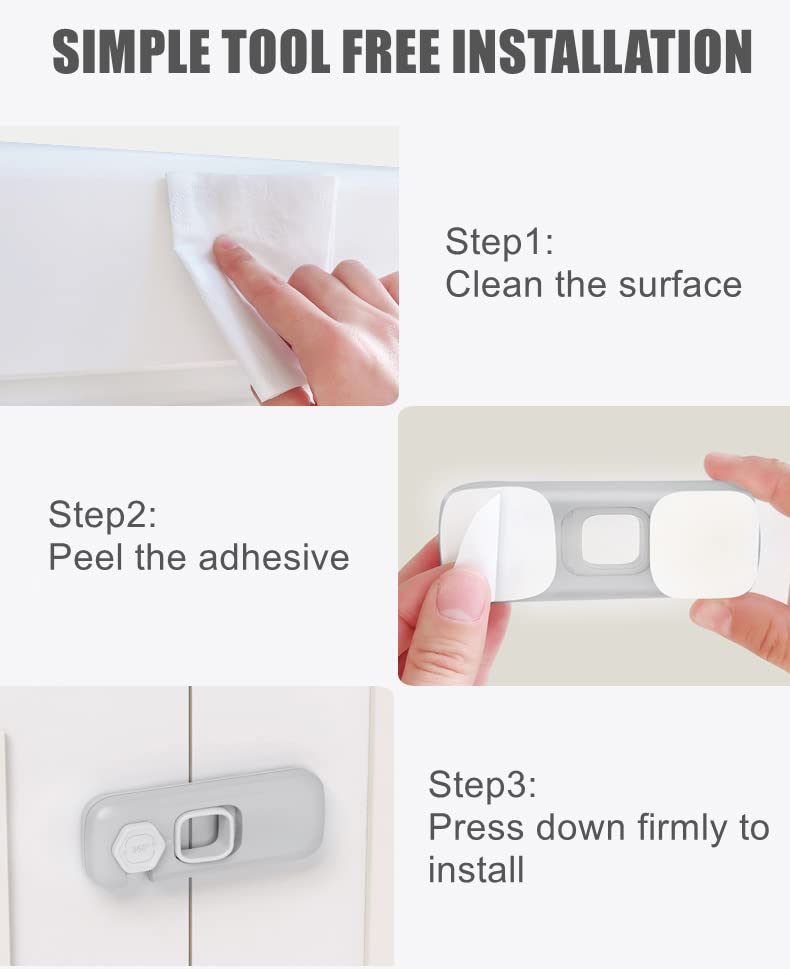 SIMPLE TOOL FREE INSTALLATION

Step1:
Clean the surface

Step2:
Peel the adhesive

Step3:
Press down firmly to install