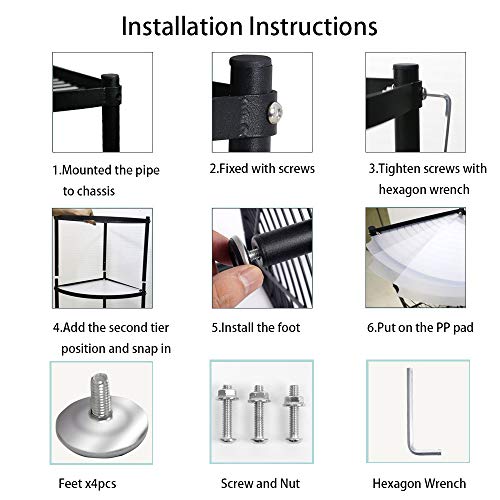 Installation Instructions

1.Mounted the pipe to chassis

2.Fixed with screws

3.Tighten screws with hexagon wrench

4.Add the second tier position and snap in

5.Install the foot

6.Put on the PP pad

Feet x4pcs

Screw and Nut

Hexagon Wrench