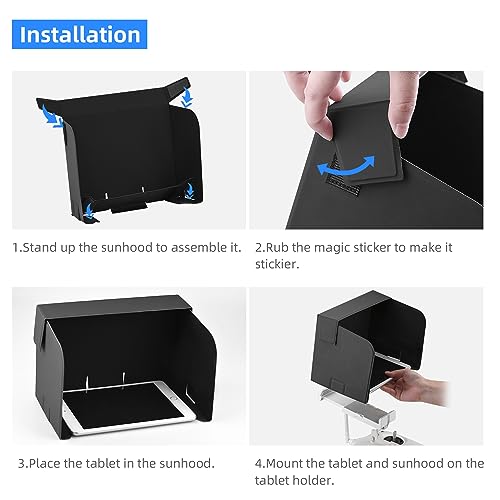 Installation

1.Stand up the sunhood to assemble it.

2.Rub the magic sticker to make it stickier.

3.Place the tablet in the sunhood.

4.Mount the tablet and sunhood on the tablet holder.