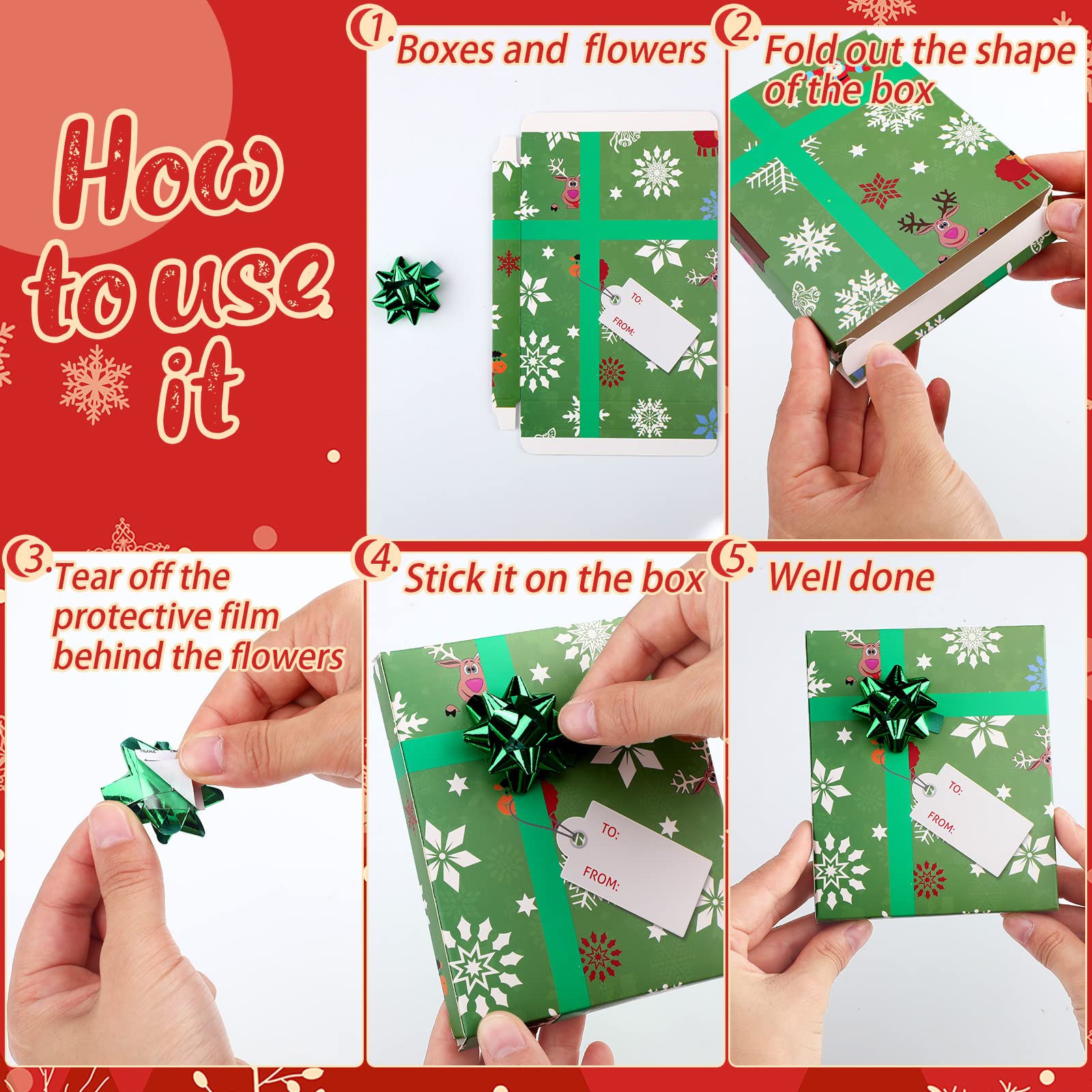 How to use it

1. Boxes and flowers

TO:
FROM:

2. Fold out the shape of the box

3. Tear off the protective film behind the flowers

4. Stick it on the box

TO:
FROM:

5. Well done

TO:
FROM: