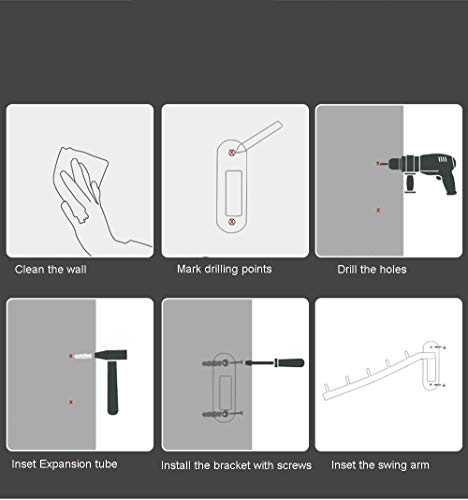 Clean the wall

Mark drilling points

Drill the holes

Inset Expansion tube

Install the bracket with screws

Inset the swing arm