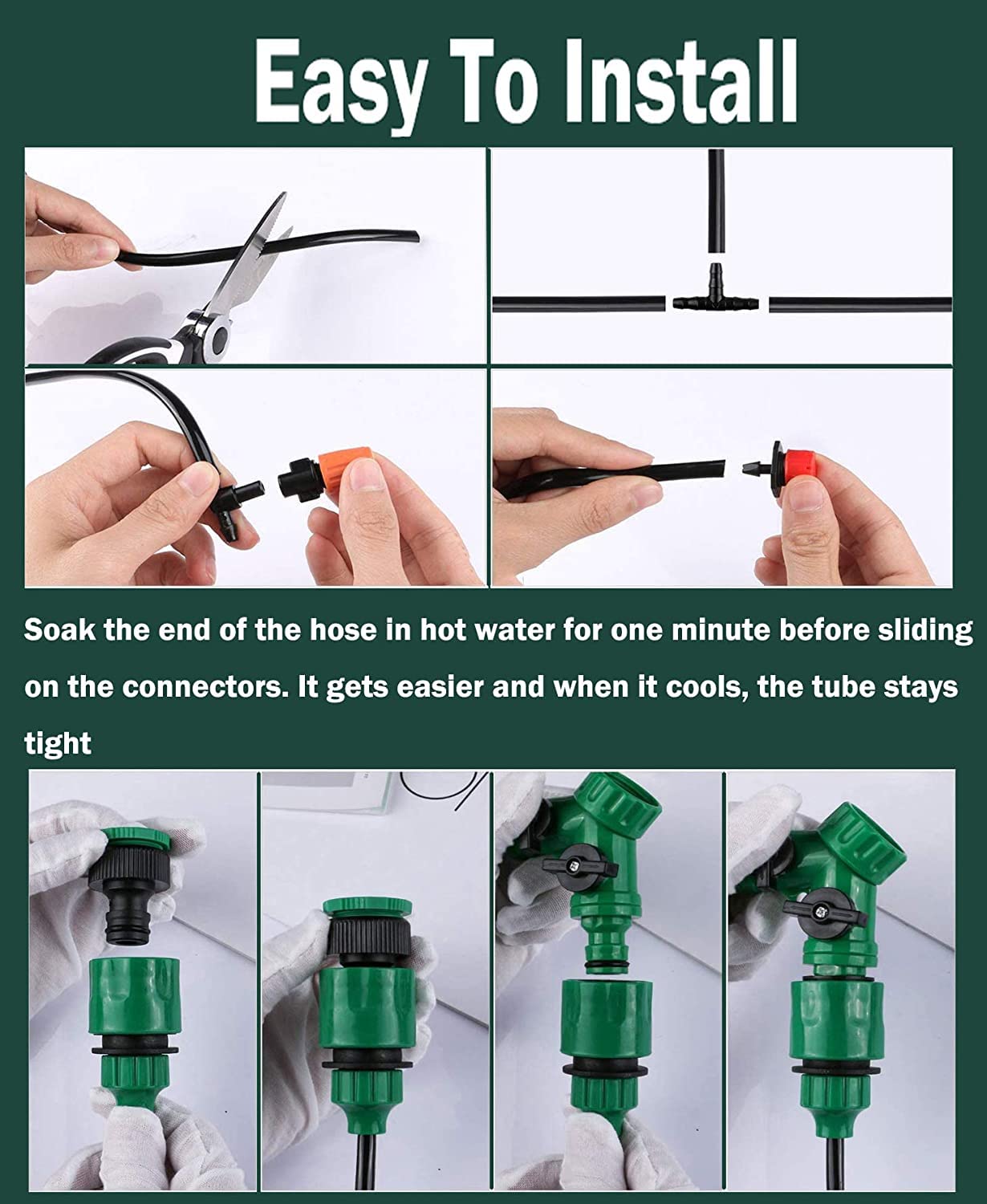 Easy To Install

Soak the end of the hose in hot water for one minute before sliding on the connectors. It gets easier and when it cools, the tube stays tight