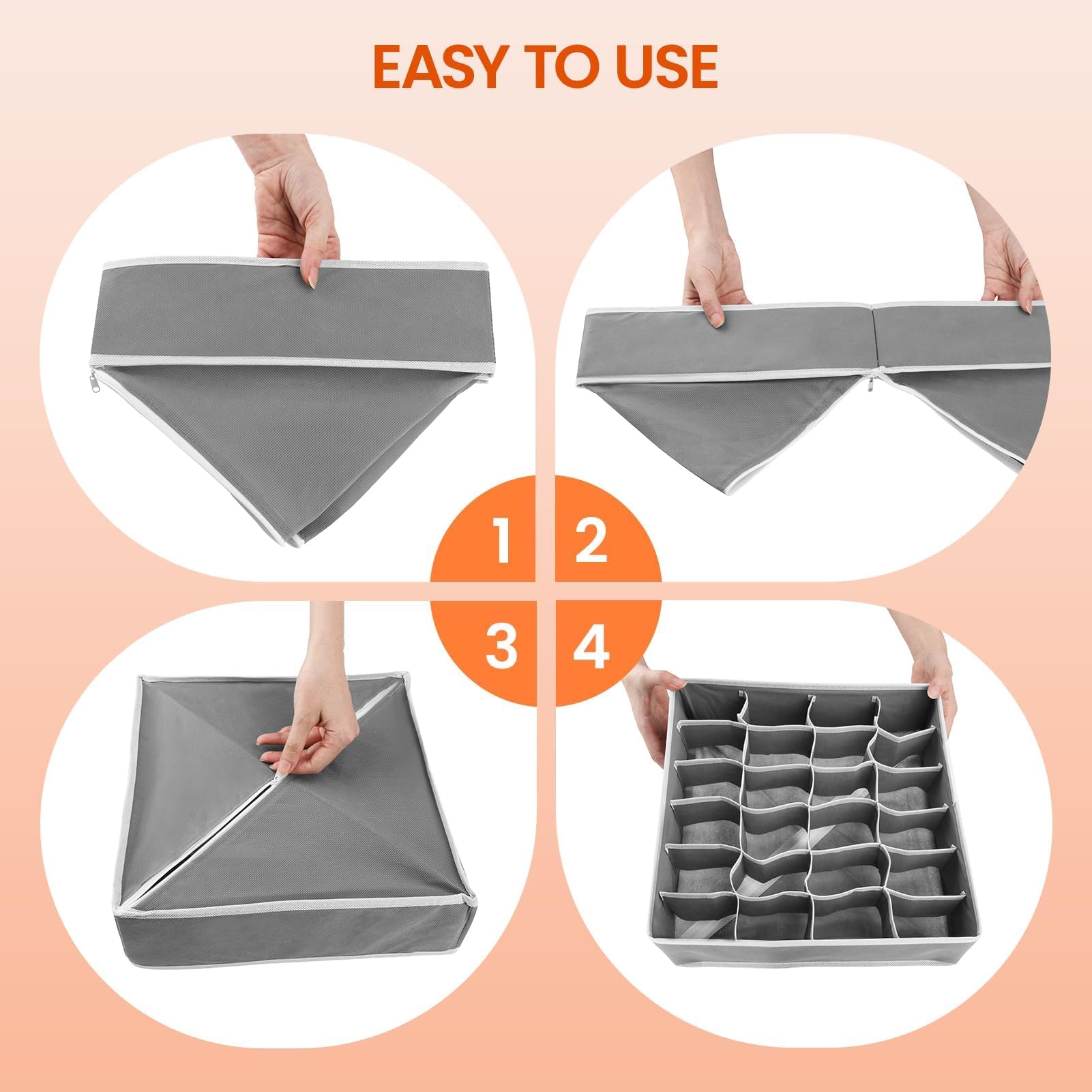 EASY TO USE

1

2

3

4