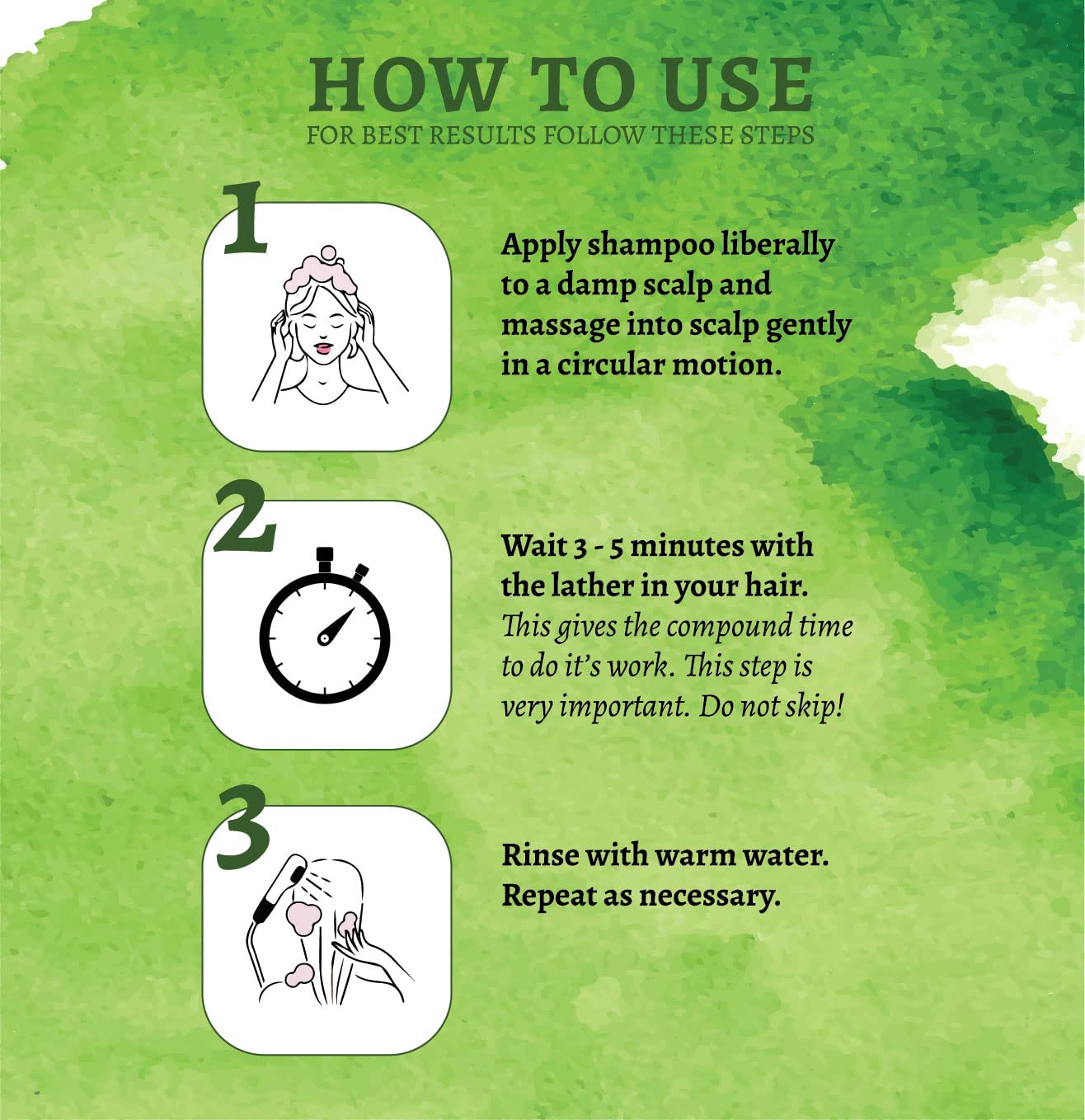 HOW TO USE
FOR BEST RESULTS FOLLOW THESE STEPS

1

Apply shampoo liberally to a damp scalp and massage into scalp gently in a circular motion.

2

Wait 3 - 5 minutes with the lather in your hair. This gives the compound time to do it's work. This step is very important. Do not skip!

3

Rinse with warm water. Repeat as necessary.