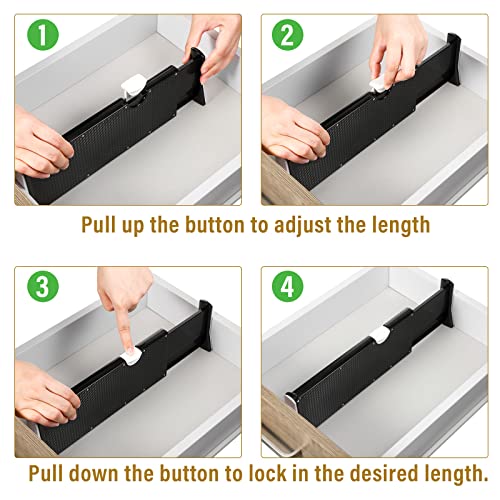 1

2

Pull up the button to adjust the length

3

4

Pull down the button to lock in the desired length.