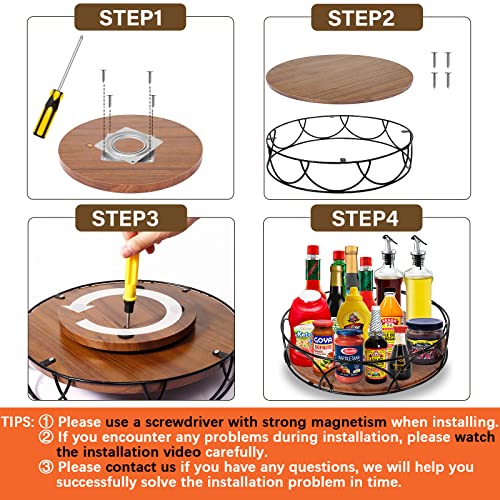 STEP1

STEP2

STEP3

STEP4

GOYA

NAPOLETANA

TIPS: ① Please use a screwdriver with strong magnetism when installing.
② If you encounter any problems during installation, please watch the installation video carefully.
③ Please contact us if you have any questions, we will help you successfully solve the installation problem in time.