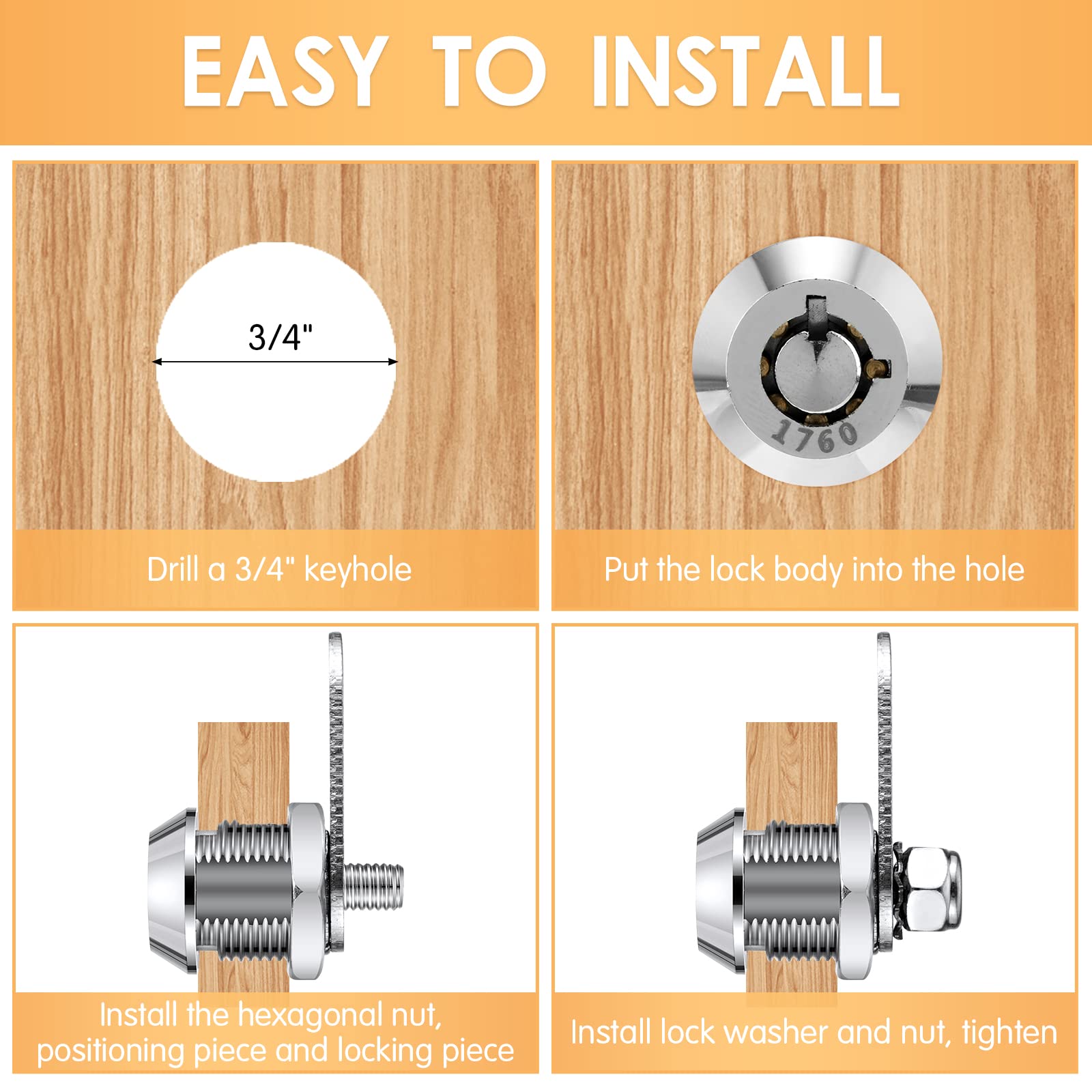 EASY TO INSTALL

3/4"

Drill a 3/4" keyhole

1760

Put the lock body into the hole

Install the hexagonal nut, positioning piece and locking piece

Install lock washer and nut, tighten