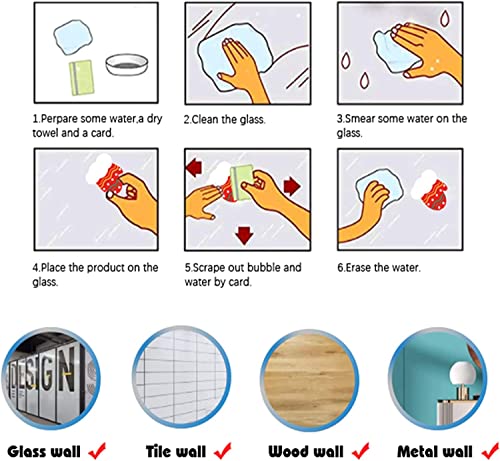 1.Perpare some water,a dry towel and a card.

2.Clean the glass.

3.Smear some water on the glass.

4.Place the product on the glass.

5.Scrape out bubble and water by card.

6.Erase the water.

DESIGN

Glass wall ✓

Tile wall ✓

Wood wall ✓

Metal wall ✓