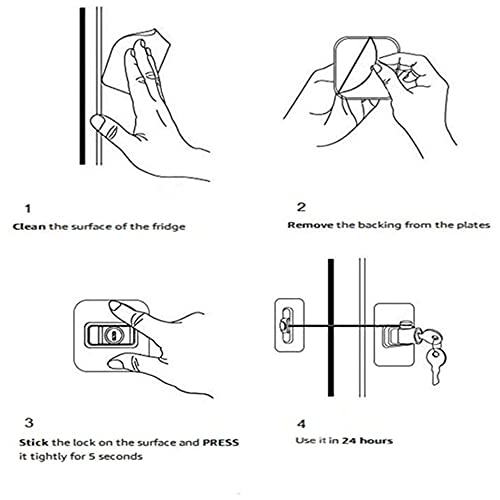 1
Clean the surface of the fridge

2
Remove the backing from the plates

3
Stick the lock on the surface and PRESS it tightly for 5 seconds

4
Use it in 24 hours