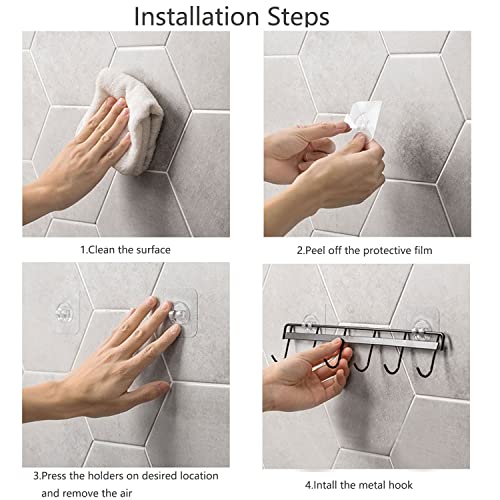 Installation Steps

1.Clean the surface

2.Peel off the protective film

3.Press the holders on desired location and remove the air

4.Intall the metal hook