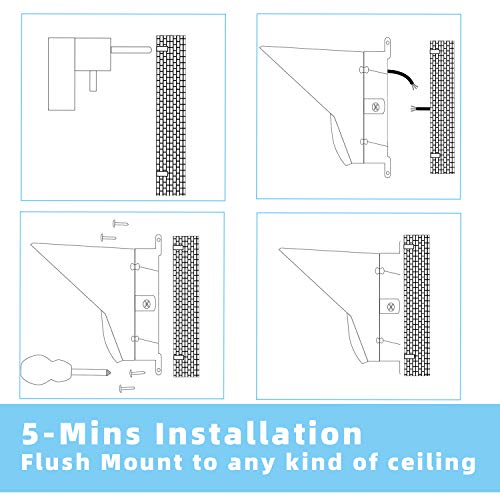 5-Mins Installation
Flush Mount to any kind of ceiling