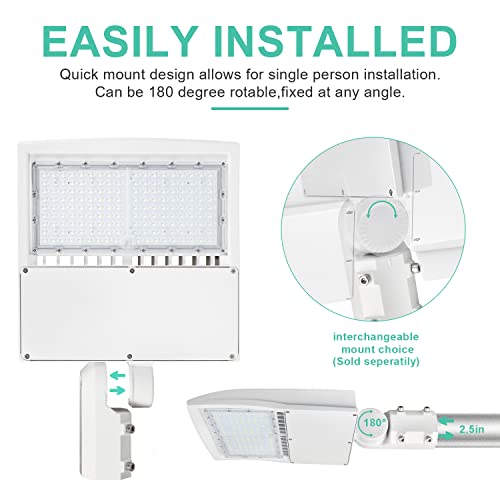 EASILY INSTALLED

Quick mount design allows for single person installation.
Can be 180 degree rotable,fixed at any angle.

interchangeable
mount choice
(Sold seperatily)

180°

2.5in