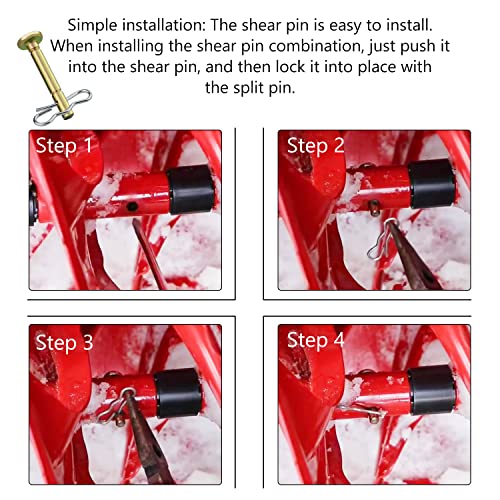 Simple installation: The shear pin is easy to install. When installing the shear pin combination, just push it into the shear pin, and then lock it into place with the split pin.

Step 1

Step 2

Step 3

Step 4