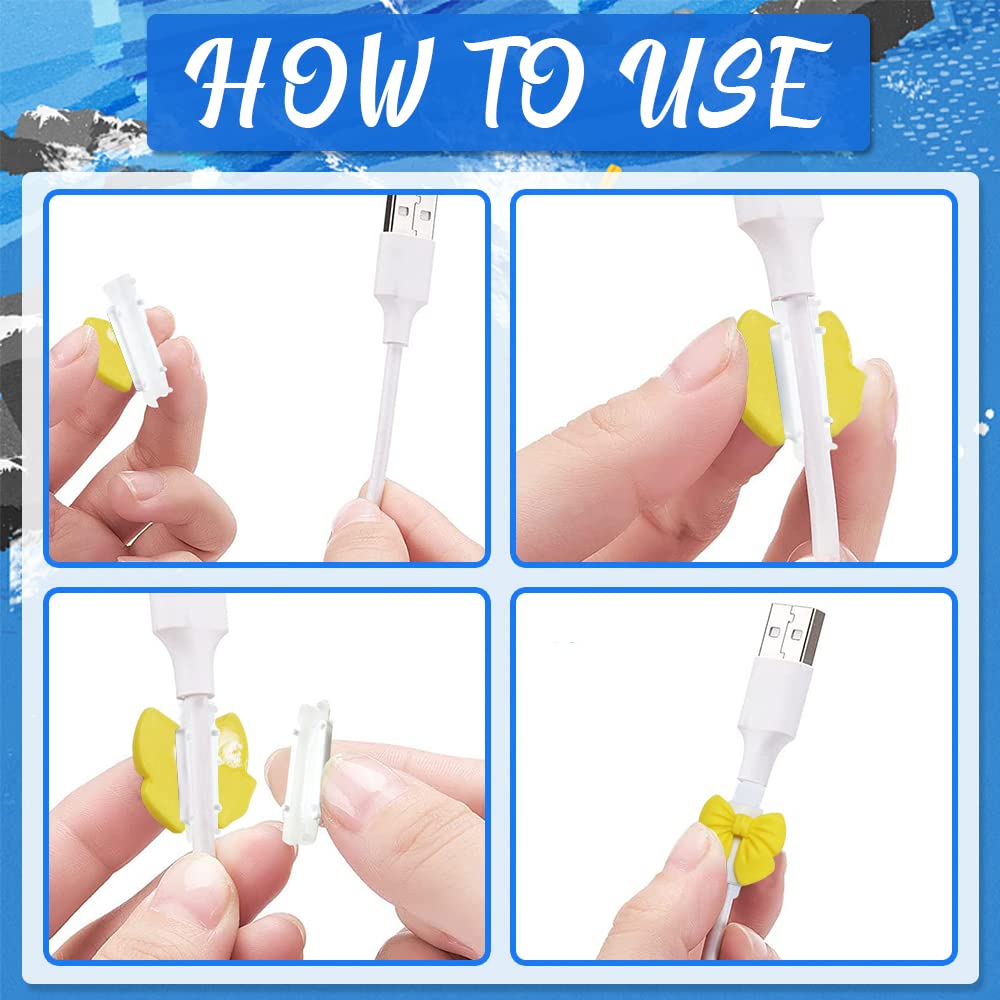 HOW TO USE