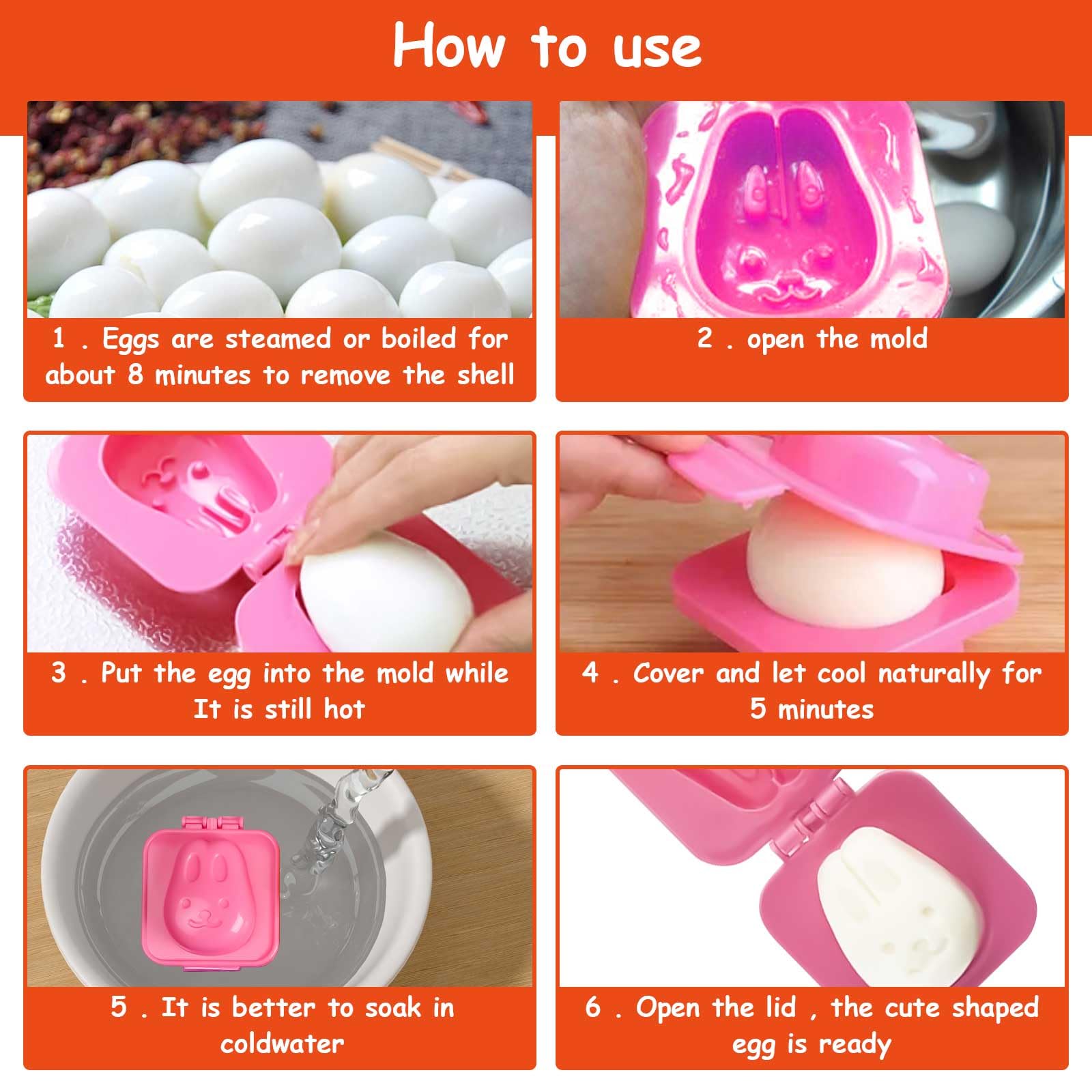 How to use

1 . Eggs are steamed or boiled for about 8 minutes to remove the shell

2 . open the mold

3 . Put the egg into the mold while It is still hot

4 . Cover and let cool naturally for 5 minutes

5 . It is better to soak in coldwater

6 . Open the lid , the cute shaped egg is ready