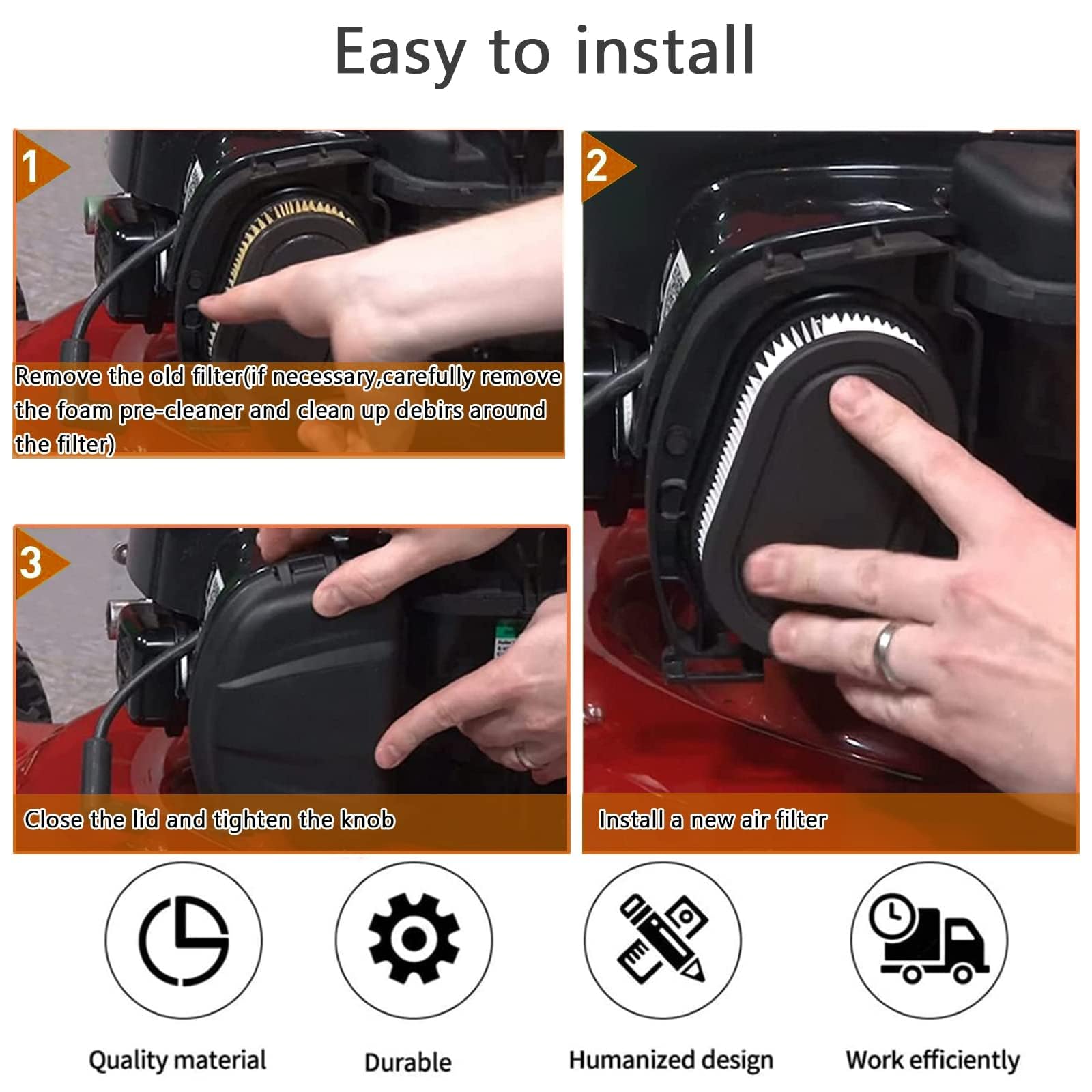 Easy to install

1

Remove the old filter(if necessary,carefully remove the foam pre-cleaner and clean up debirs around the filter)

3

Close the lid and tighten the knob

2

Install a new air filter

Quality material

Durable

Humanized design

Work efficiently