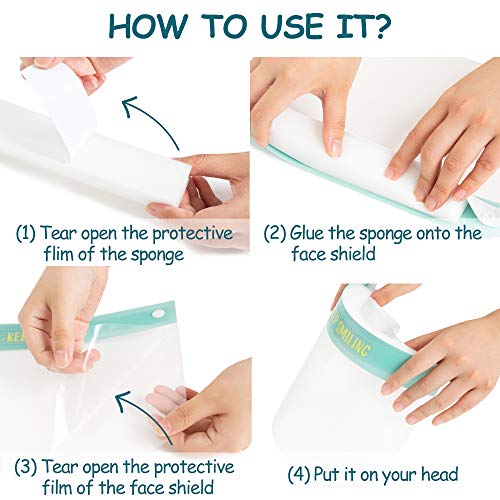 HOW TO USE IT?

(1) Tear open the protective flim of the sponge

(2) Glue the sponge onto the face shield

KEE

(3) Tear open the protective film of the face shield

SMILING

(4) Put it on your head