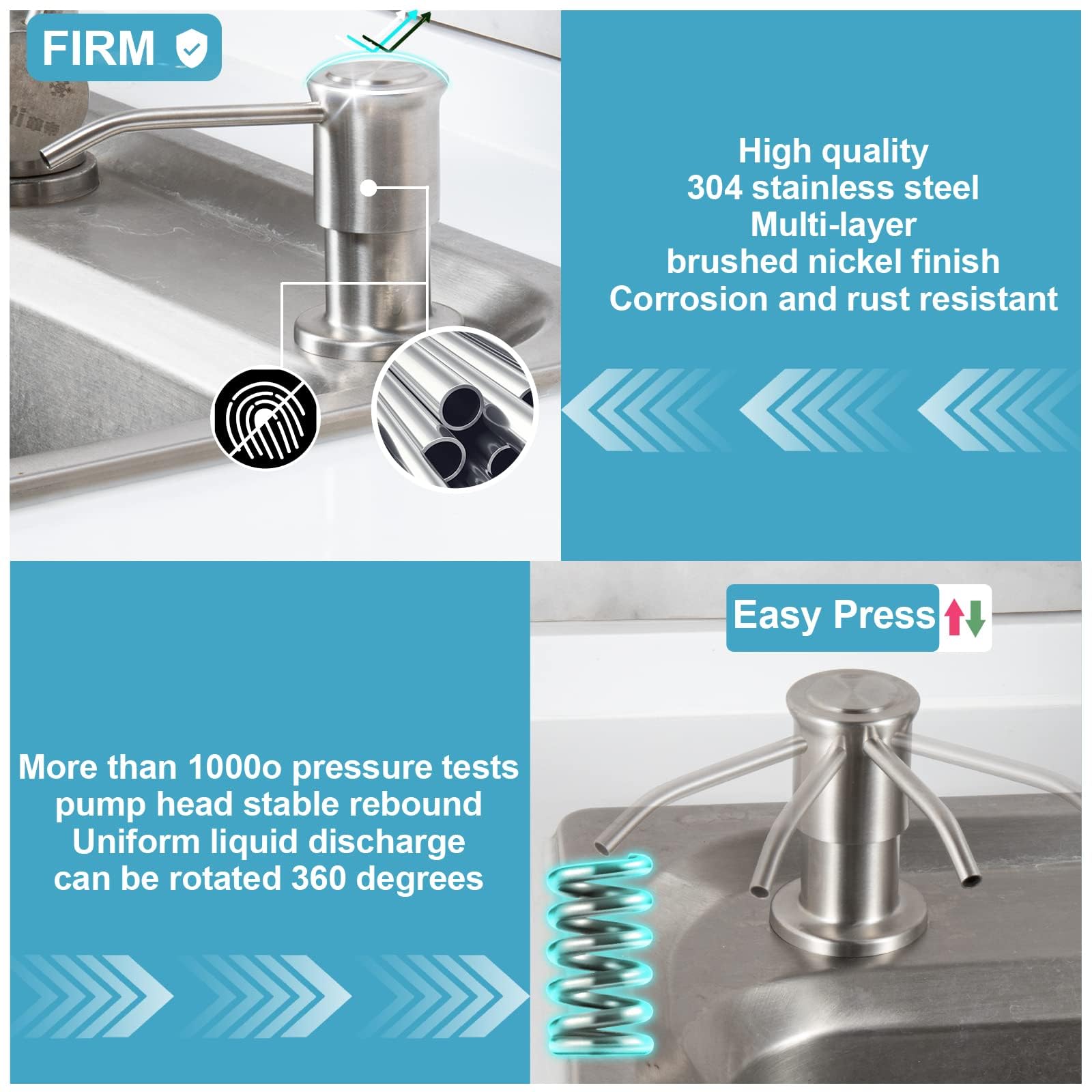 FIRM

High quality
304 stainless steel
Multi-layer
brushed nickel finish
Corrosion and rust resistant

Easy Press

More than 1000o pressure tests
pump head stable rebound
Uniform liquid discharge
can be rotated 360 degrees