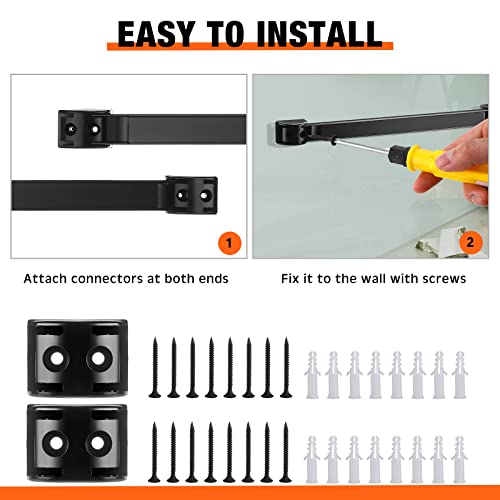 EASY TO INSTALL

1

2

Attach connectors at both ends

Fix it to the wall with screws