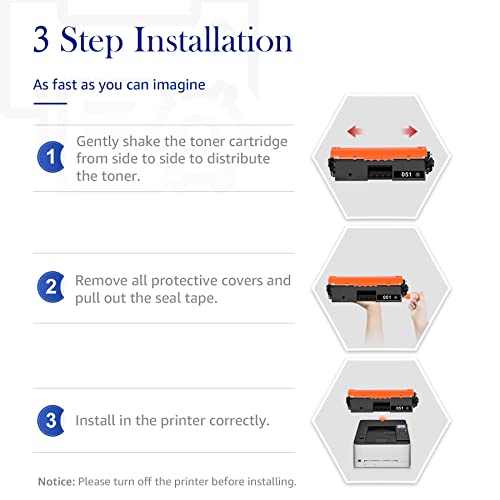 3 Step Installation

As fast as you can imagine

1 Gently shake the toner cartridge from side to side to distribute the toner.

051

2 Remove all protective covers and pull out the seal tape.

051

3 Install in the printer correctly.

051

Notice: Please turn off the printer before installing.