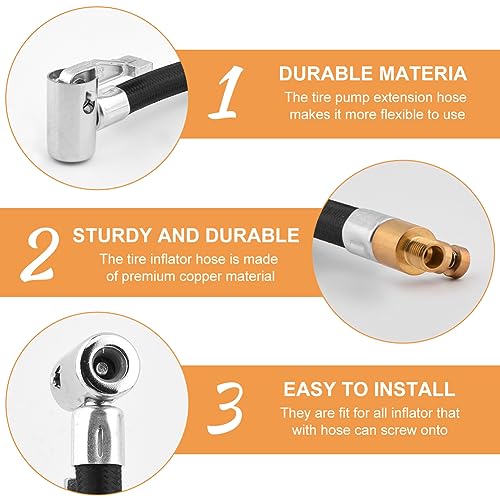 1
DURABLE MATERIA
The tire pump extension hose makes it more flexible to use

2
STURDY AND DURABLE
The tire inflator hose is made of premium copper material

3
EASY TO INSTALL
They are fit for all inflator that with hose can screw onto