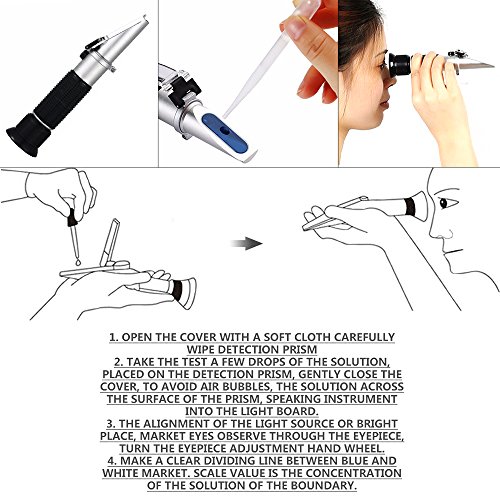 1. OPEN THE COVER WITH A SOFT CLOTH CAREFULLY WIPE DETECTION PRISM
2. TAKE THE TEST A FEW DROPS OF THE SOLUTION, PLACED ON THE DETECTION PRISM, GENTLY CLOSE THE COVER, TO AVOID AIR BUBBLES, THE SOLUTION ACROSS THE SURFACE OF THE PRISM, SPEAKING INSTRUMENT INTO THE LIGHT BOARD.
3. THE ALIGNMENT OF THE LIGHT SOURCE OR BRIGHT PLACE, MARKET EYES OBSERVE THROUGH THE EYEPIECE, TURN THE EYEPIECE ADJUSTMENT HAND WHEEL.
4. MAKE A CLEAR DIVIDING LINE BETWEEN BLUE AND WHITE MARKET. SCALE VALUE IS THE CONCENTRATION OF THE SOLUTION OF THE BOUNDARY.