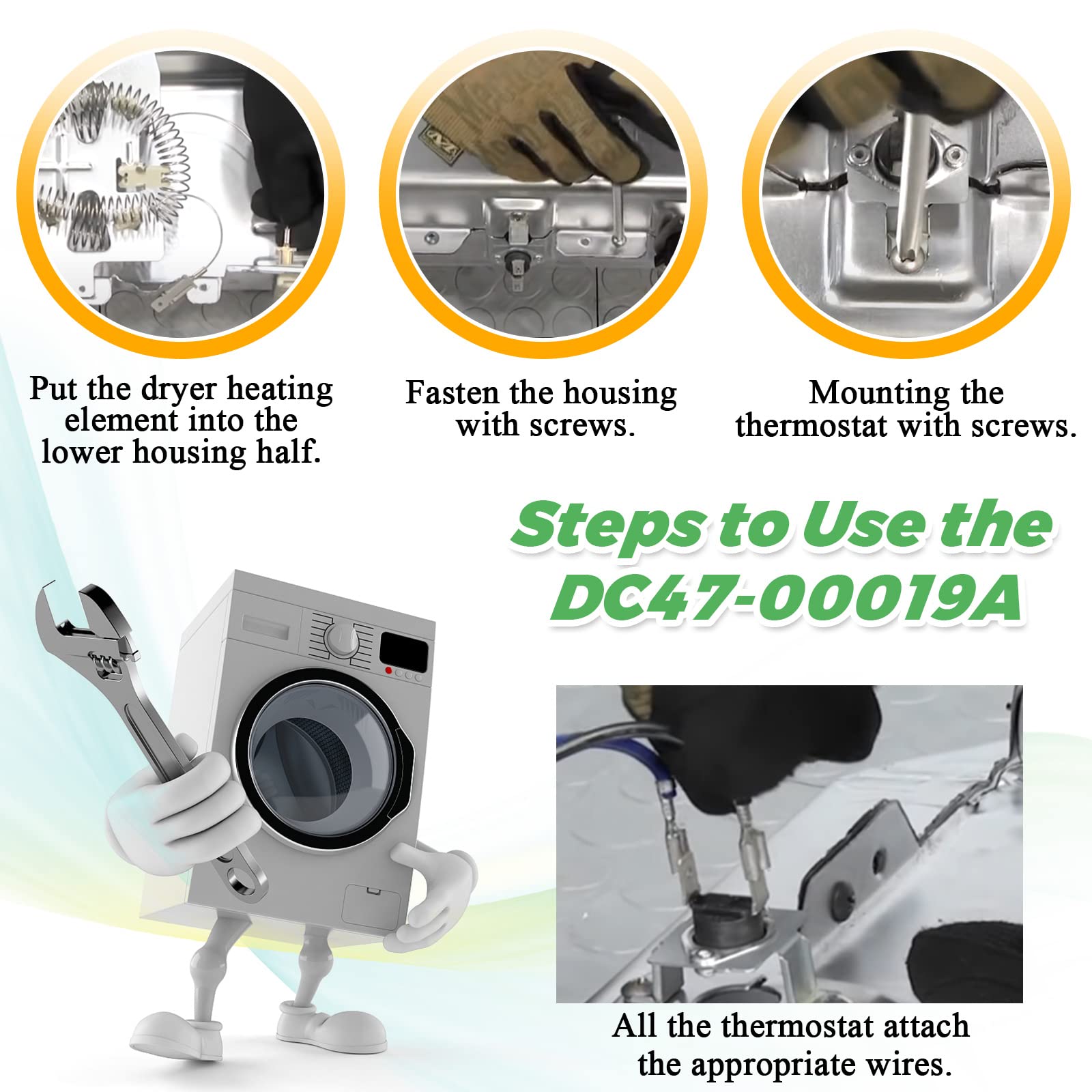 Put the dryer heating element into the lower housing half.

Fasten the housing with screws.

Mounting the thermostat with screws.

Steps to Use the DC47-00019A

All the thermostat attach the appropriate wires.