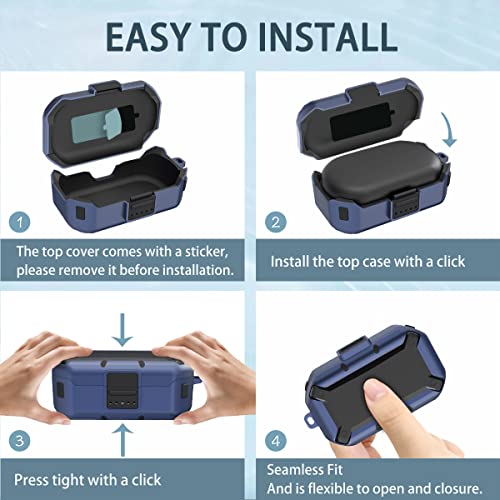 EASY TO INSTALL

1

The top cover comes with a sticker, please remove it before installation.

2

Install the top case with a click

3

Press tight with a click

4

Seamless Fit
And is flexible to open and closure.