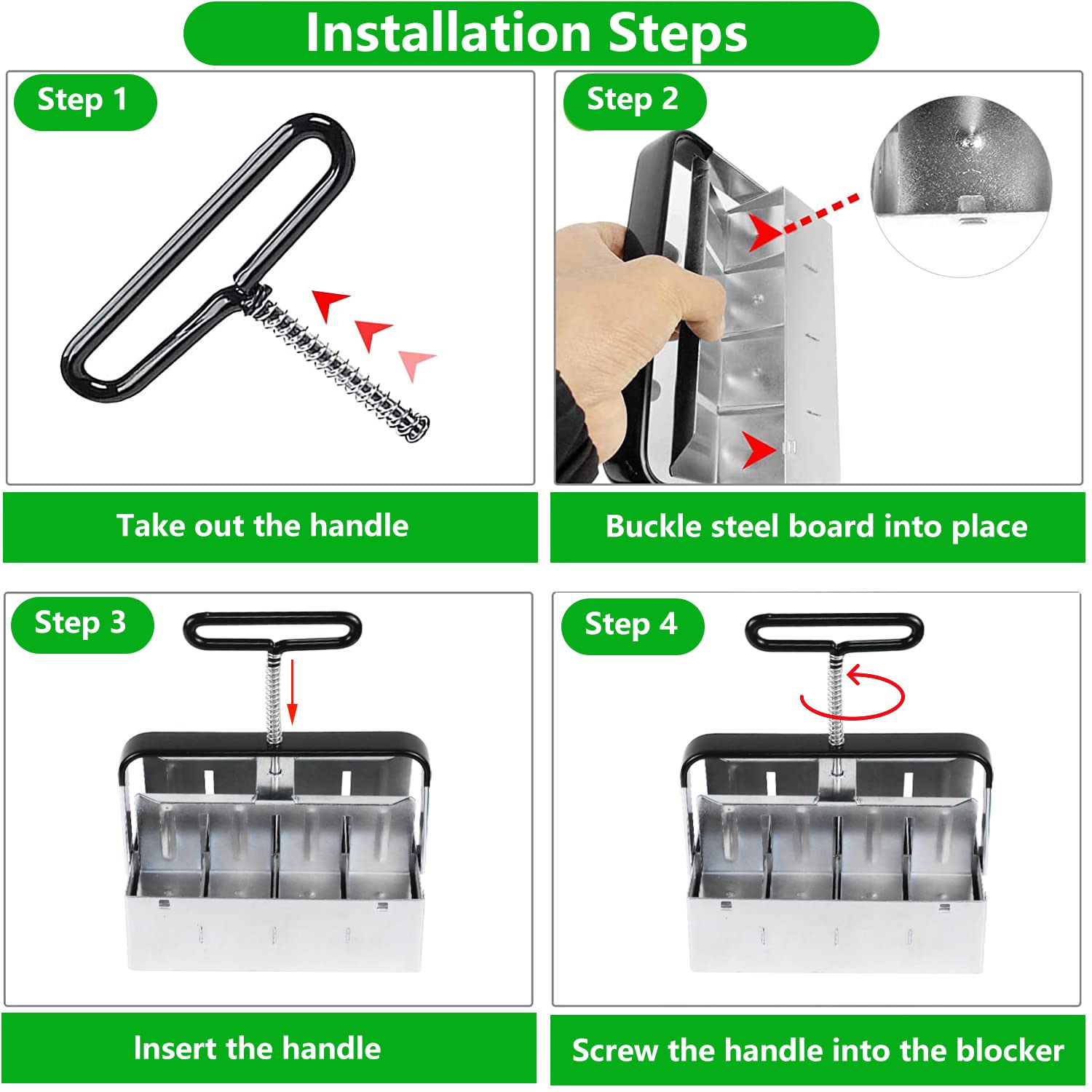 Installation Steps

Step 1

Take out the handle

Step 2

Buckle steel board into place

Step 3

Insert the handle

Step 4

Screw the handle into the blocker