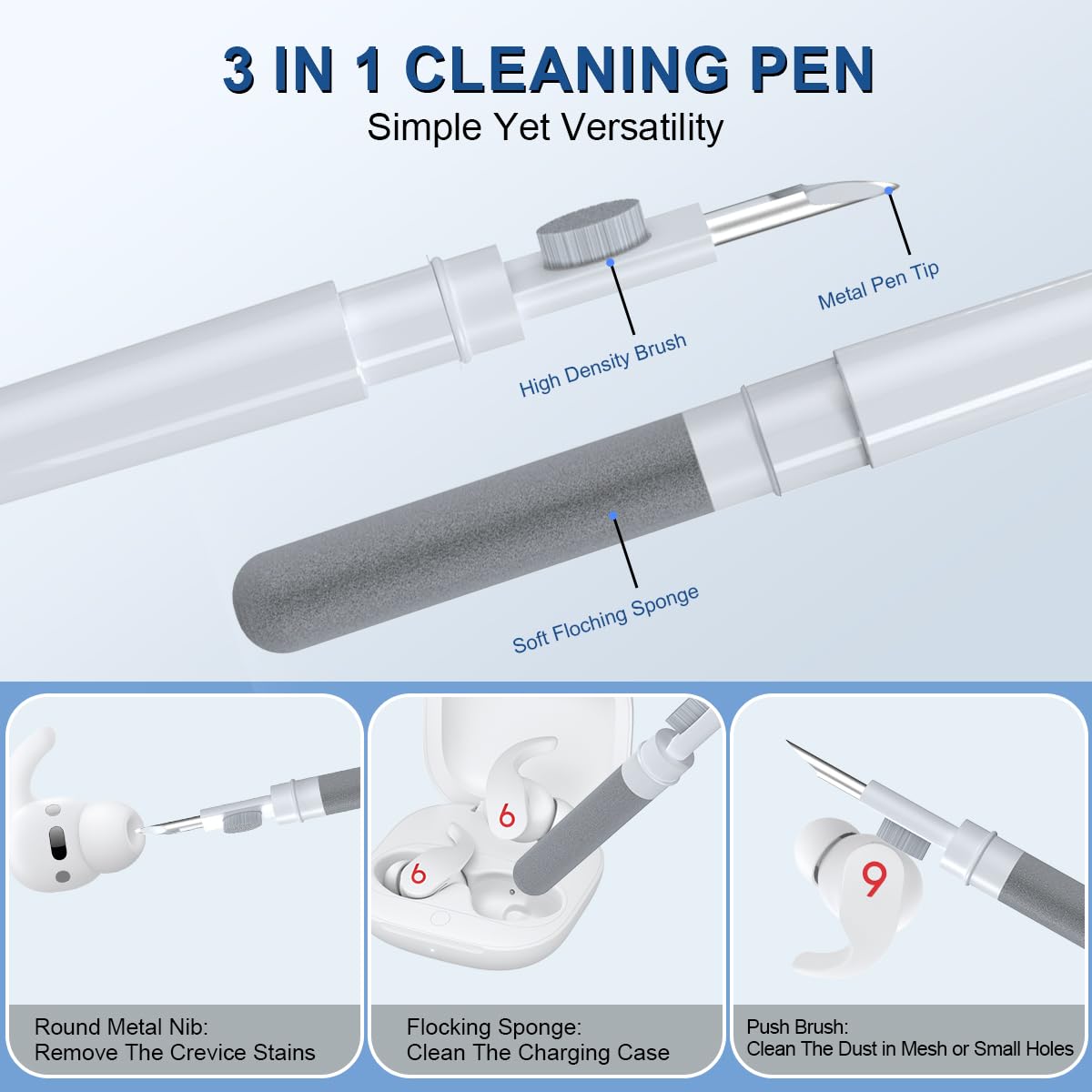 3 IN 1 CLEANING PEN
Simple Yet Versatility

Metal Pen Tip

High Density Brush

Soft Floching Sponge

Round Metal Nib:
Remove The Crevice Stains

Flocking Sponge:
Clean The Charging Case

Push Brush:
Clean The Dust in Mesh or Small Holes