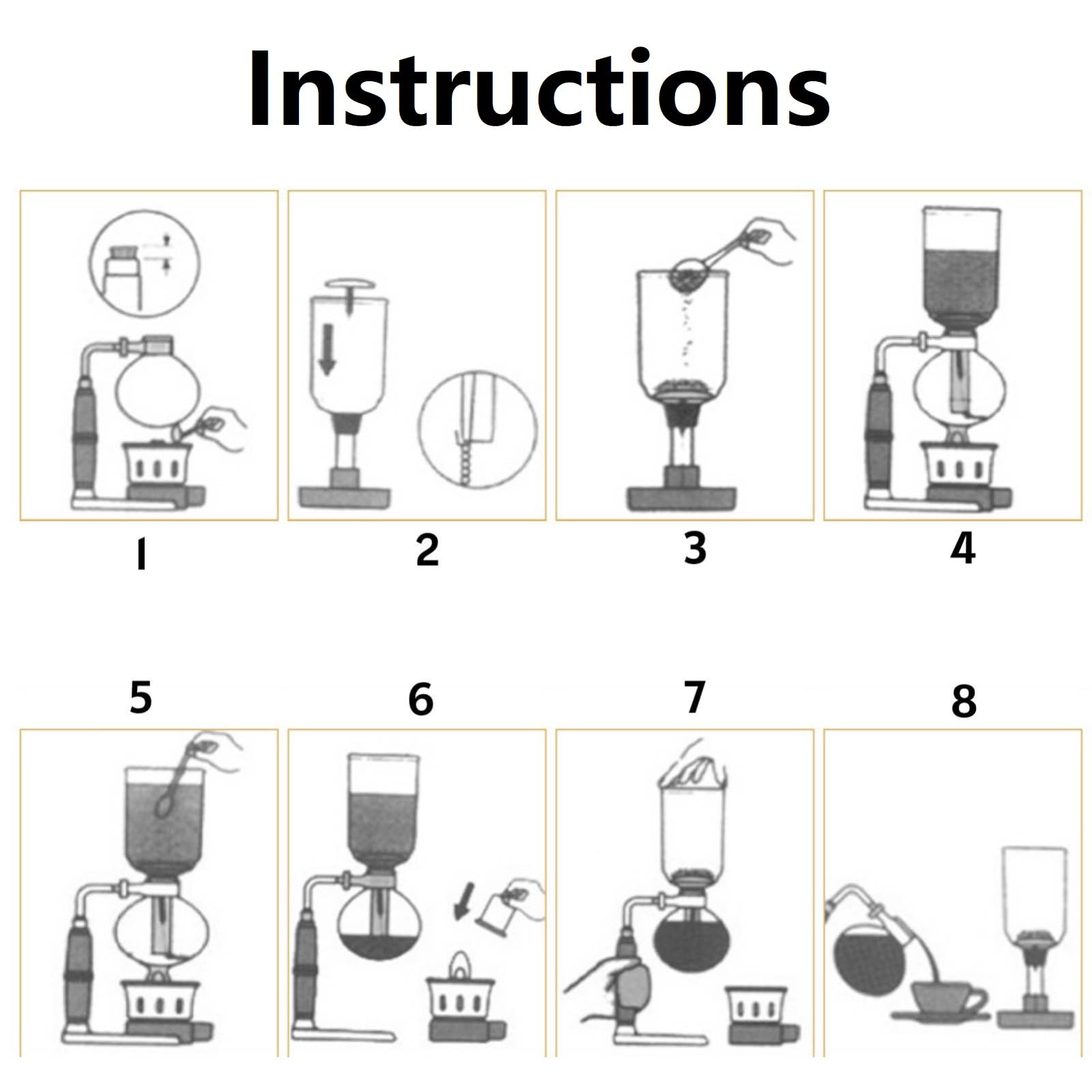 Instructions

1

2

3

4

5

6

7

8