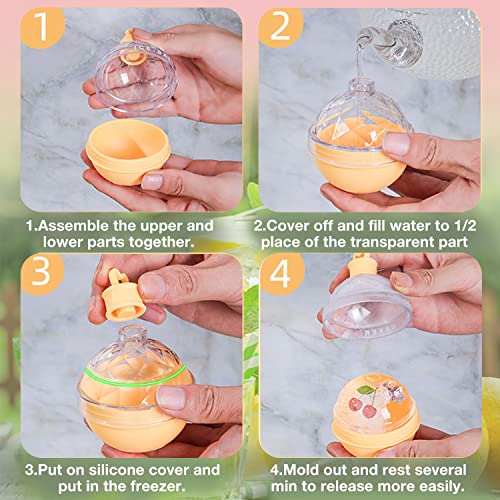 1

1.Assemble the upper and lower parts together.

2

2.Cover off and fill water to 1/2 place of the transparent part

3

3.Put on silicone cover and put in the freezer.

4

4.Mold out and rest several min to release more easily.